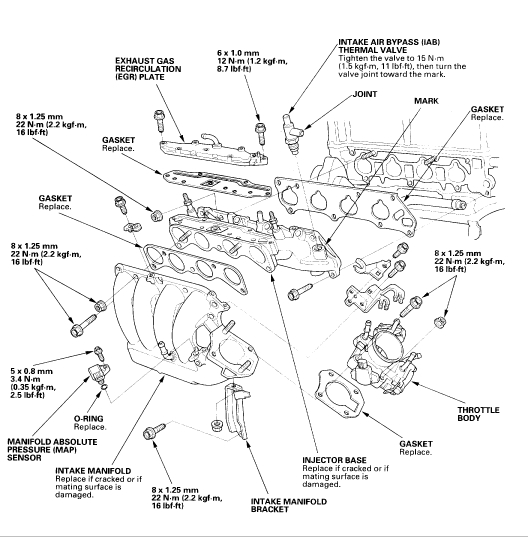 EXHAUST GAS RECIRCULATION (EGR) PLATE

6 x 1.0 mm
12 N·m (1.2 kgf·m, 8.7 lbf·ft)

INTAKE AIR BYPASS (IAB) THERMAL VALVE
Tighten the valve to 15 N·m (1.5 kgf·m, 11 lbf·ft), then turn the valve joint toward the mark.

JOINT

MARK

GASKET
Replace.

8 x 1.25 mm
22 N·m (2.2 kgf·m, 16 lbf·ft)

GASKET
Replace.

GASKET
Replace.

8 x 1.25 mm
22 N·m (2.2 kgf·m, 16 lbf·ft)

8 x 1.25 mm
22 N·m (2.2 kgf·m, 16 lbf·ft)

5 x 0.8 mm
3.4 N·m
(0.35 kgf·m, 2.5 lbf·ft)

O-RING
Replace.

MANIFOLD ABSOLUTE PRESSURE (MAP) SENSOR

INTAKE MANIFOLD
Replace if cracked or if mating surface is damaged.

8 x 1.25 mm
22 N·m (2.2 kgf·m, 16 lbf·ft)

INTAKE MANIFOLD BRACKET

INJECTOR BASE
Replace if cracked or if mating surface is damaged.

GASKET
Replace.

THROTTLE BODY