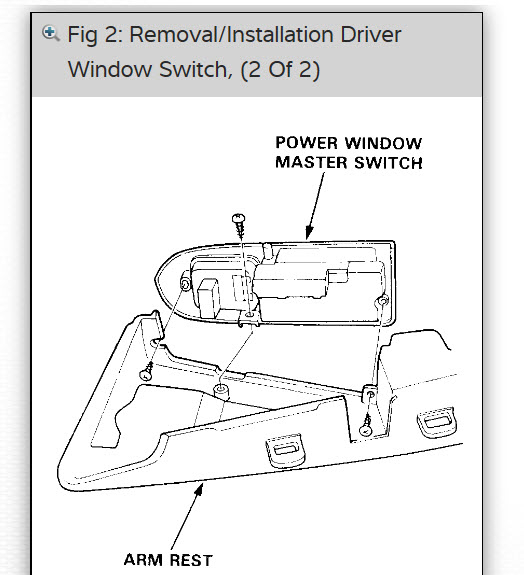 Fig 2: Removal/Installation Driver Window Switch, (2 Of 2)

POWER WINDOW MASTER SWITCH

ARM REST