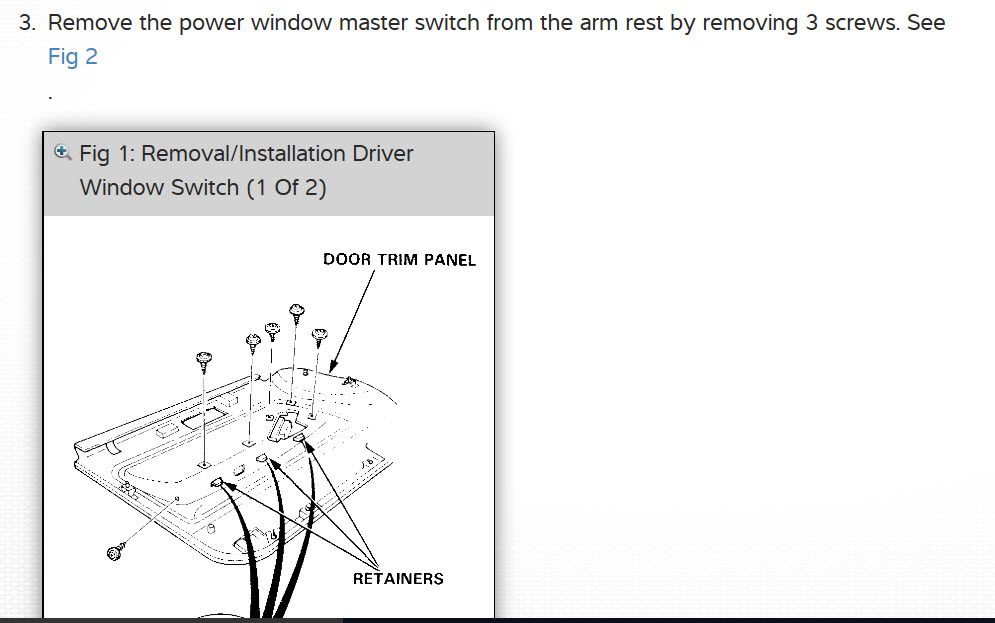 3. Remove the power window master switch from the arm rest by removing 3 screws. See Fig 2

.

Fig 1: Removal/Installation Driver Window Switch (1 Of 2)

DOOR TRIM PANEL

RETAINERS