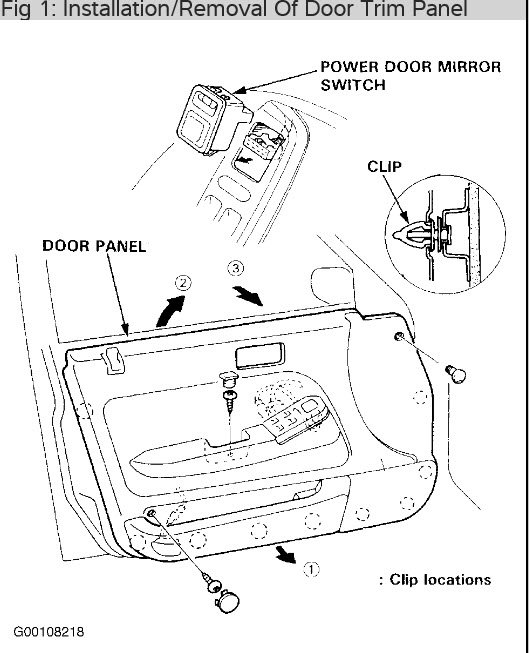 Fig 1: Installation/Removal Of Door Trim Panel

POWER DOOR MIRROR SWITCH

CLIP

DOOR PANEL

②

③

①

: Clip locations

G00108218