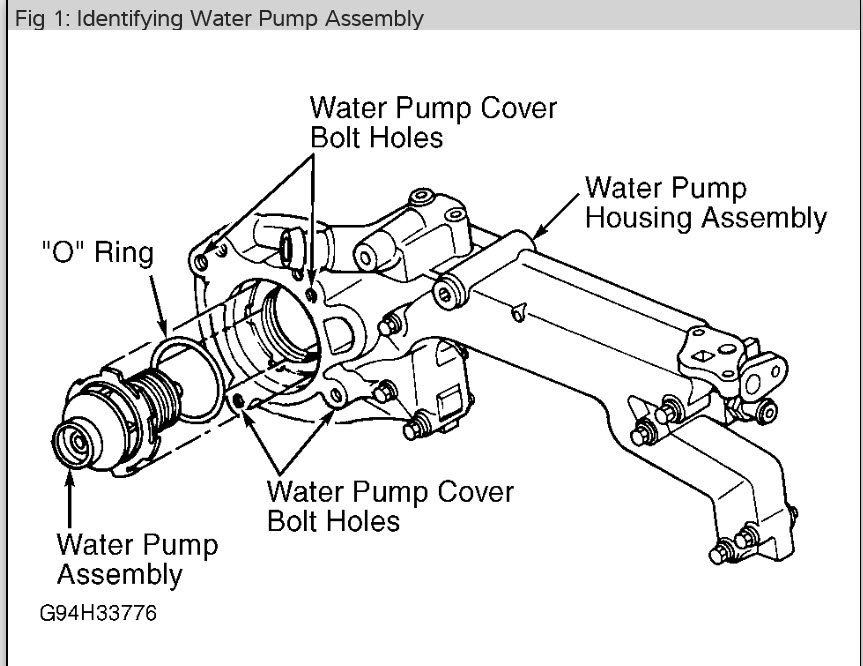 Fig 1: Identifying Water Pump Assembly

Water Pump Cover Bolt Holes

Water Pump Housing Assembly

"O" Ring

Water Pump Cover Bolt Holes

Water Pump Assembly

G94H33776