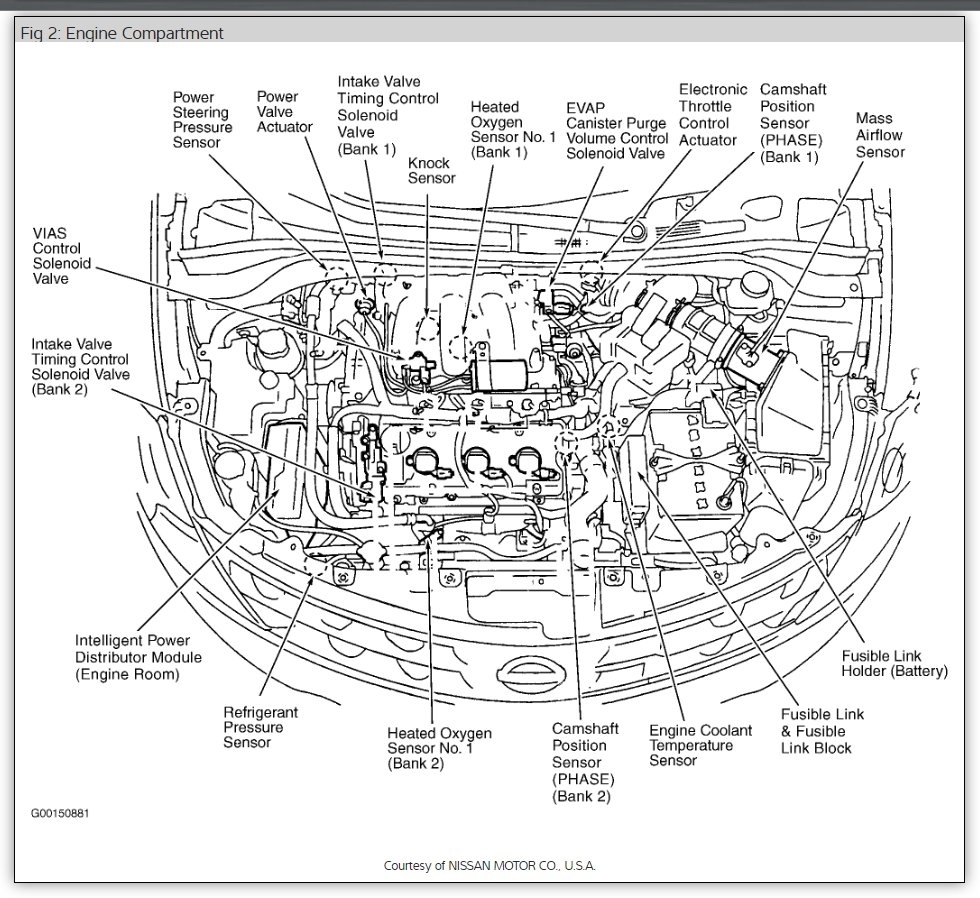 Fig 2: Engine Compartment

Power Steering Pressure Sensor

Power Valve Actuator

Intake Valve Timing Control Solenoid Valve (Bank 1)

Knock Sensor

Heated Oxygen Sensor No. 1 (Bank 1)

EVAP Canister Purge Volume Control Solenoid Valve

Electronic Throttle Control Actuator

Camshaft Position Sensor (PHASE) (Bank 1)

Mass Airflow Sensor

VIAS Control Solenoid Valve

Intake Valve Timing Control Solenoid Valve (Bank 2)

Intelligent Power Distributor Module (Engine Room)

Refrigerant Pressure Sensor

Heated Oxygen Sensor No. 1 (Bank 2)

Camshaft Position Sensor (PHASE) (Bank 2)

Engine Coolant Temperature Sensor

Fusible Link & Fusible Link Block

Fusible Link Holder (Battery)

G00150881

Courtesy of NISSAN MOTOR CO., U.S.A.