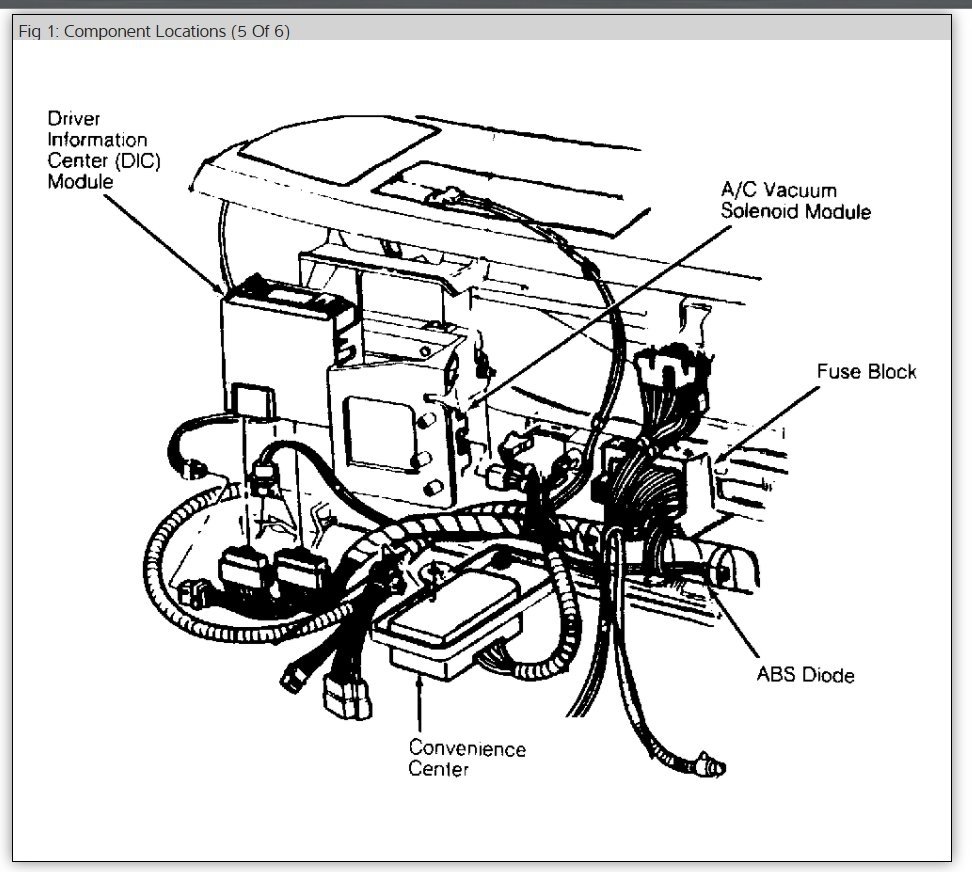 Fig 1: Component Locations (5 Of 6)

Driver Information Center (DIC) Module

A/C Vacuum Solenoid Module

Fuse Block

ABS Diode

Convenience Center