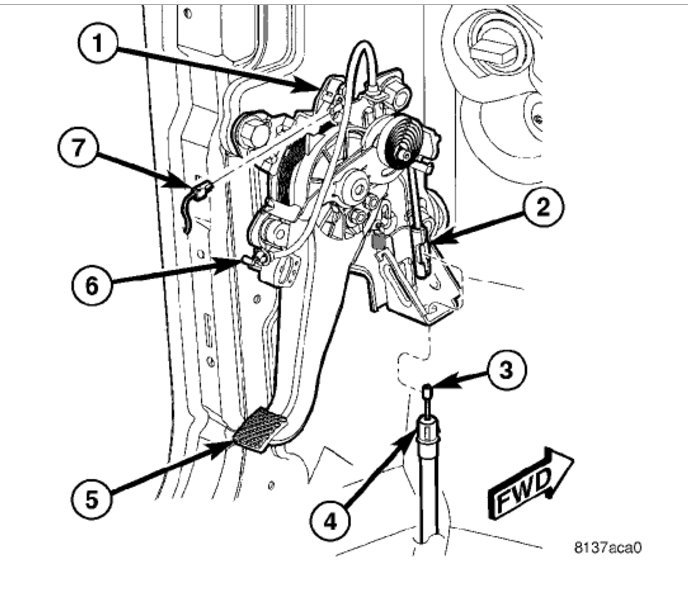 1
7
2
6
3
5
4
FWD
8137aca0