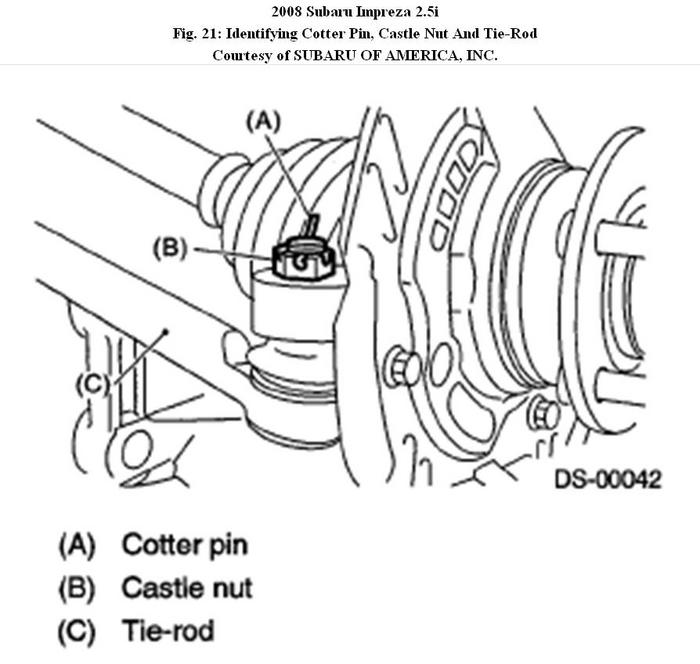 2008 Subaru Impreza 2.5i
Fig. 21: Identifying Cotter Pin, Castle Nut And Tie-Rod
Courtesy of SUBARU OF AMERICA, INC.

(A)
(B)
(C)
DS-00042

(A) Cotter pin
(B) Castle nut
(C) Tie-rod