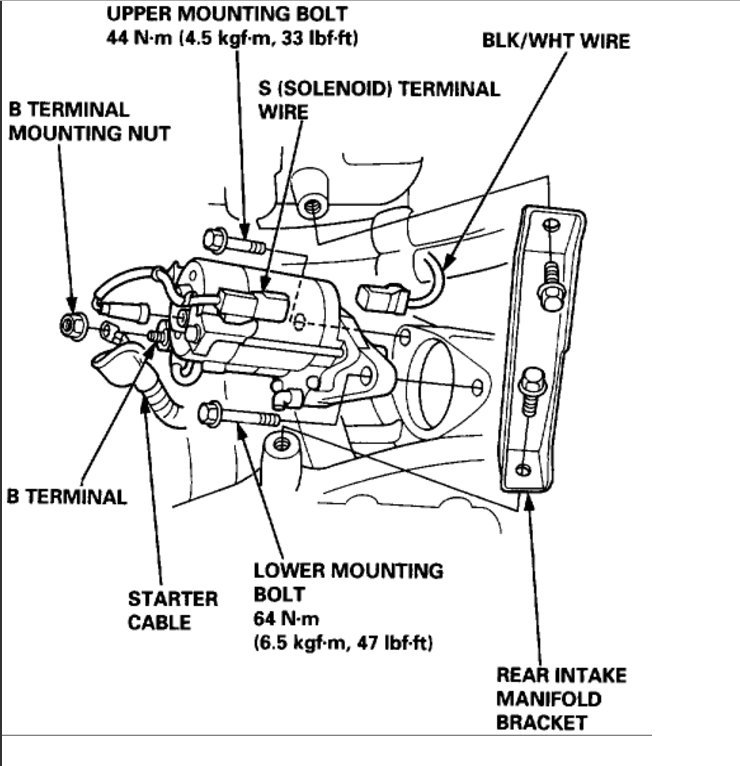 UPPER MOUNTING BOLT
44 N·m (4.5 kgf·m, 33 lbf·ft)

BLK/WHT WIRE

S (SOLENOID) TERMINAL WIRE

B TERMINAL MOUNTING NUT

B TERMINAL

STARTER CABLE

LOWER MOUNTING BOLT
64 N·m
(6.5 kgf·m, 47 lbf·ft)

REAR INTAKE MANIFOLD BRACKET