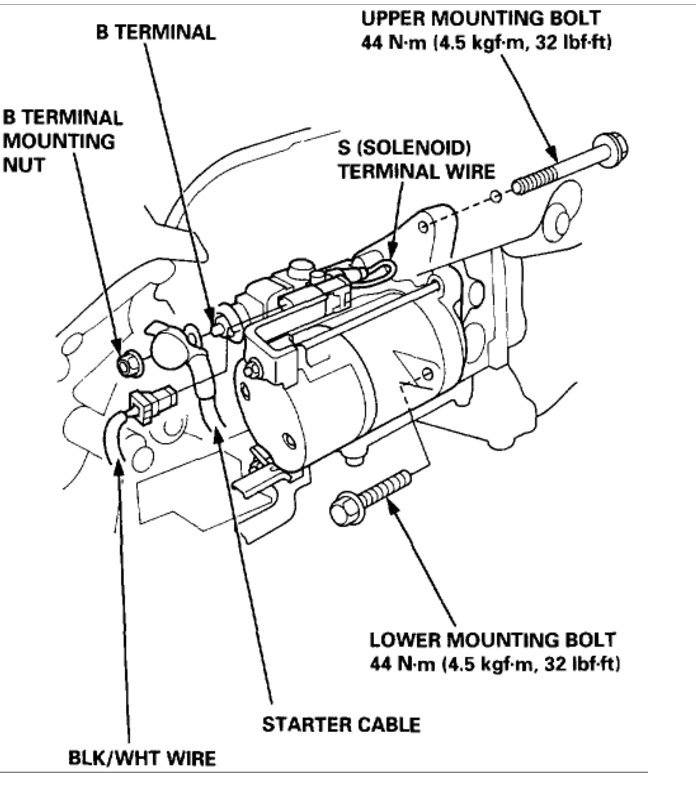 B TERMINAL

UPPER MOUNTING BOLT
44 N·m (4.5 kgf·m, 32 lbf·ft)

B TERMINAL
MOUNTING
NUT

S (SOLENOID)
TERMINAL WIRE

LOWER MOUNTING BOLT
44 N·m (4.5 kgf·m, 32 lbf·ft)

STARTER CABLE

BLK/WHT WIRE