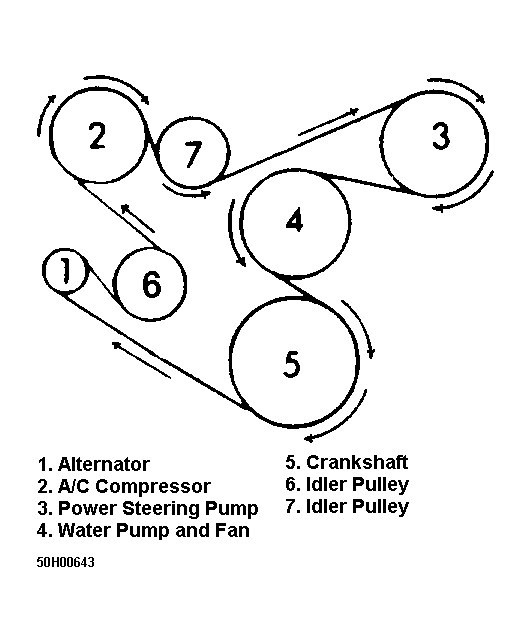 2

7

3

4

1

6

5

1. Alternator
2. A/C Compressor
3. Power Steering Pump
4. Water Pump and Fan

5. Crankshaft
6. Idler Pulley
7. Idler Pulley

50H00643