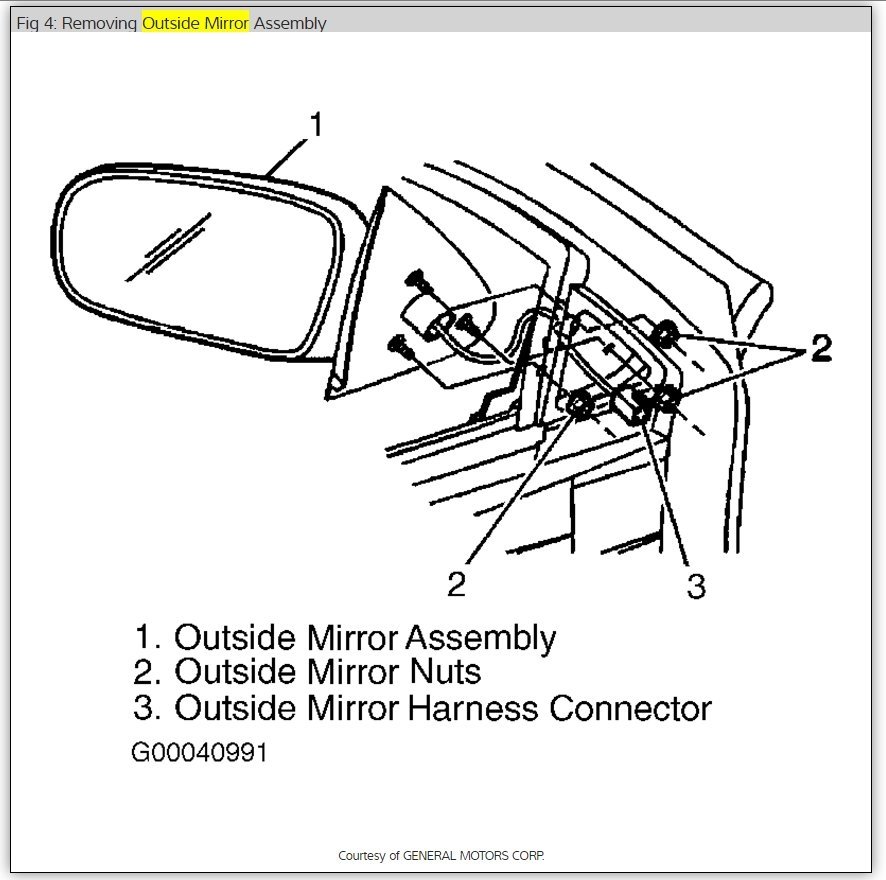 Fig 4: Removing Outside Mirror Assembly

1

2

2

3

1. Outside Mirror Assembly
2. Outside Mirror Nuts
3. Outside Mirror Harness Connector

G00040991

Courtesy of GENERAL MOTORS CORP.