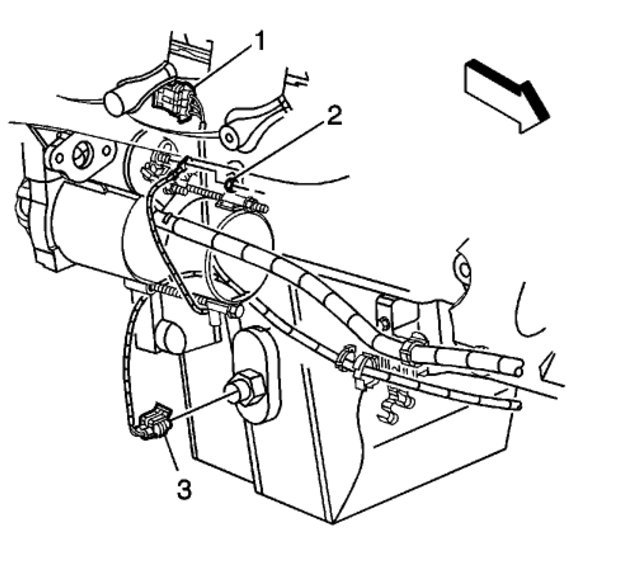 1
2
3