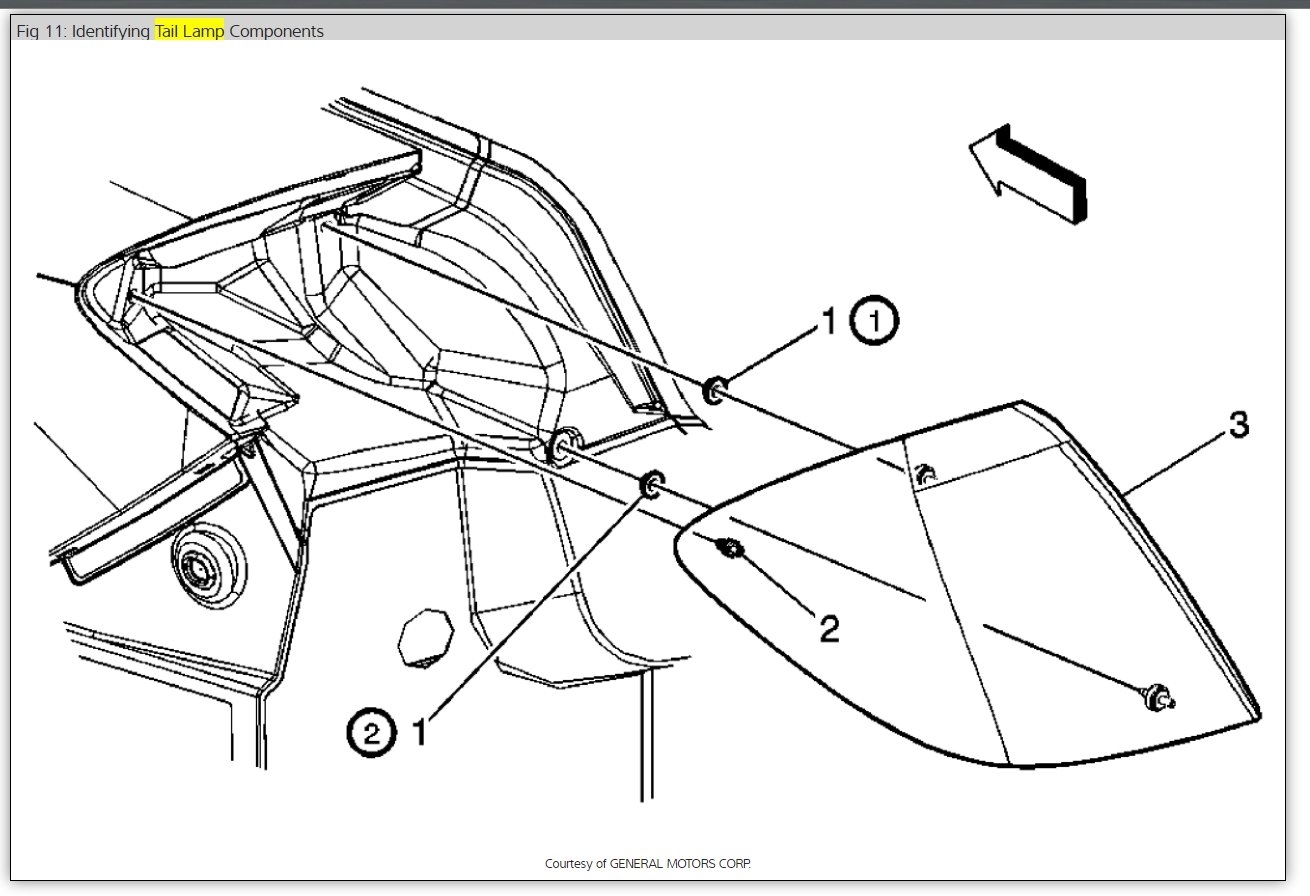 Fig 11: Identifying Tail Lamp Components

1 ①

3

2

② 1

Courtesy of GENERAL MOTORS CORP.