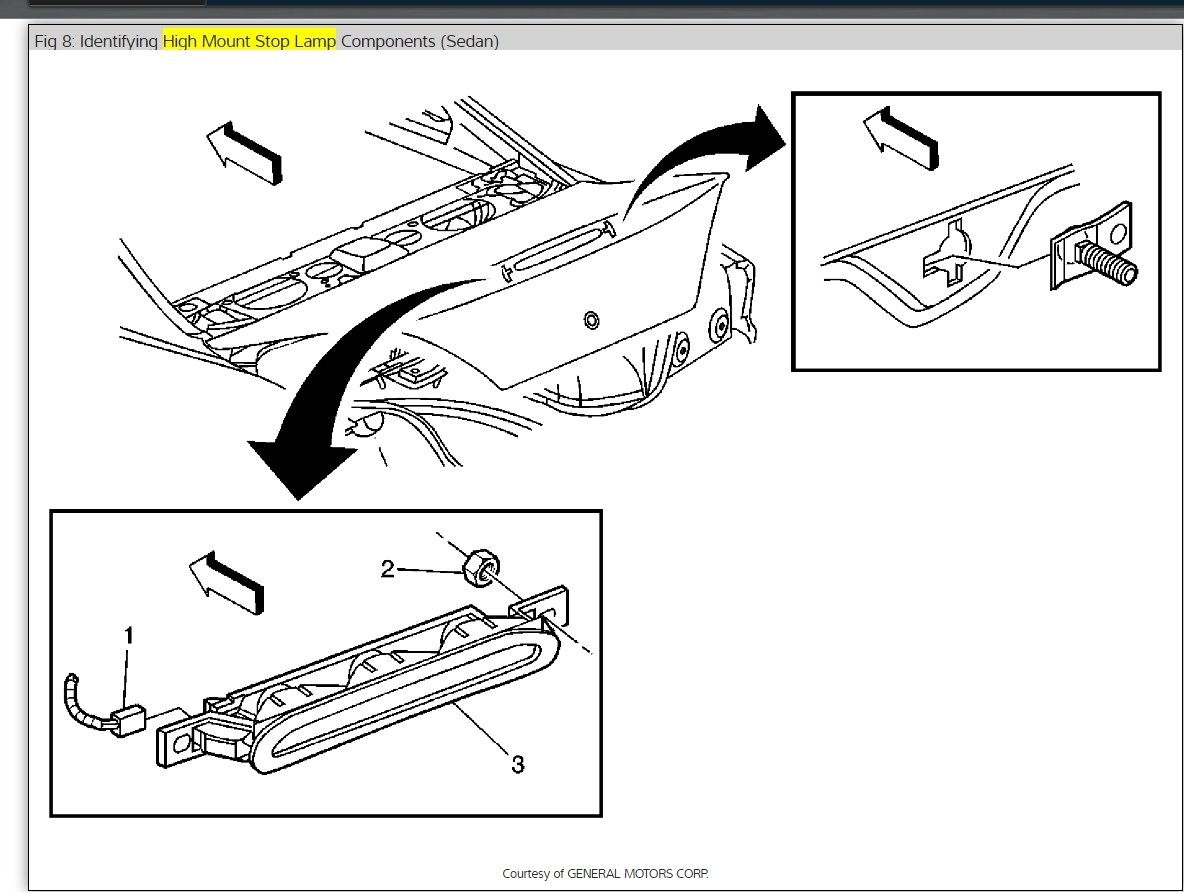 Fig 8: Identifying High Mount Stop Lamp Components (Sedan)

2

1

3

Courtesy of GENERAL MOTORS CORP.