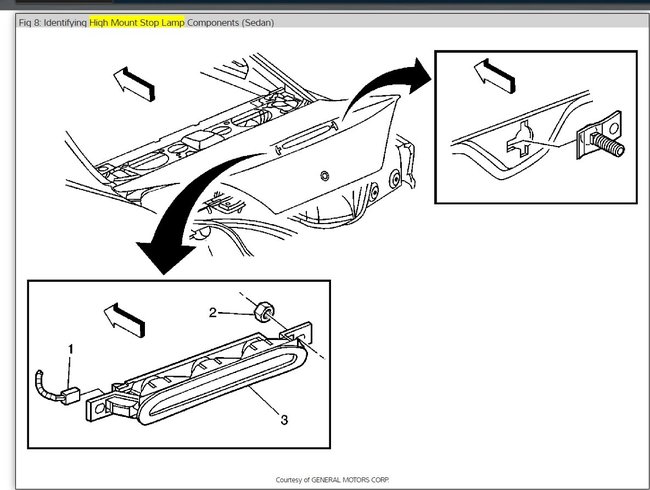 Fig 8: Identifying High Mount Stop Lamp Components (Sedan)

2

1

3

Courtesy of GENERAL MOTORS CORP.