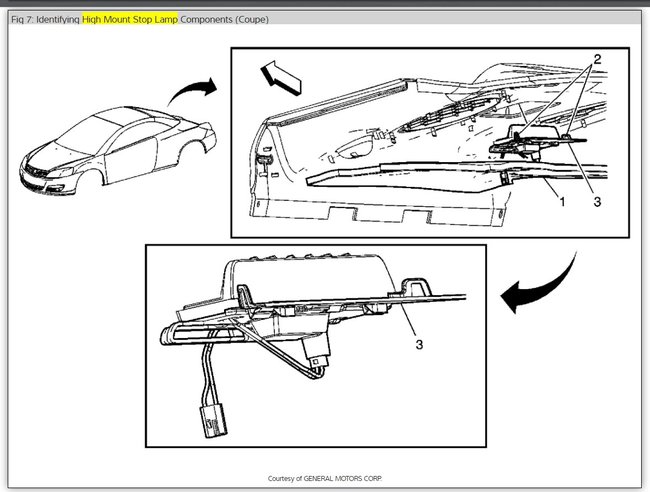 Fig 7: Identifying High Mount Stop Lamp Components (Coupe)

2

1

3

3

Courtesy of GENERAL MOTORS CORP.