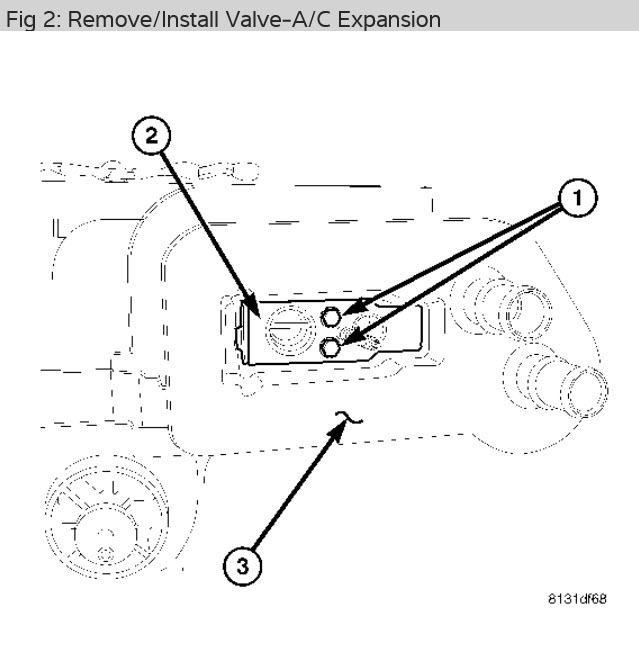 Fig 2: Remove/Install Valve-A/C Expansion

2

1

3

8131df68