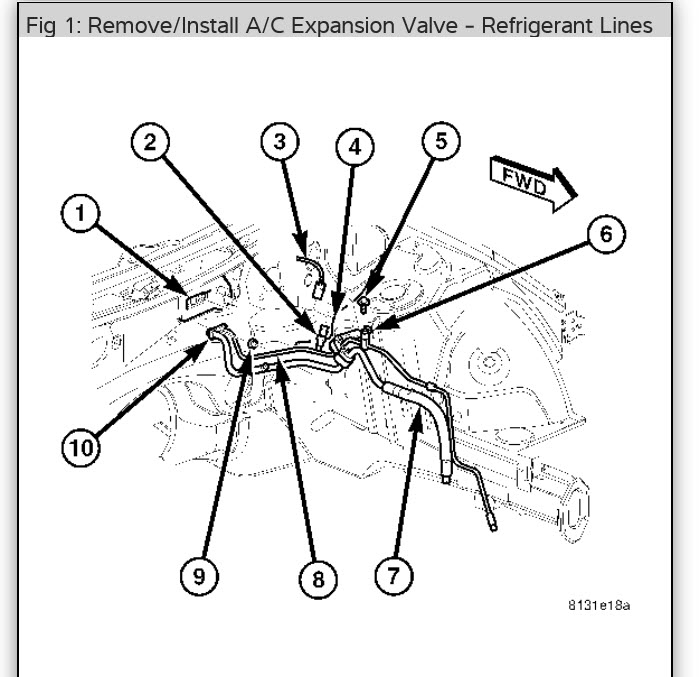 Fig 1: Remove/Install A/C Expansion Valve - Refrigerant Lines

2
3
4
5
FWD
1
6
10
9
8
7
8131e18a