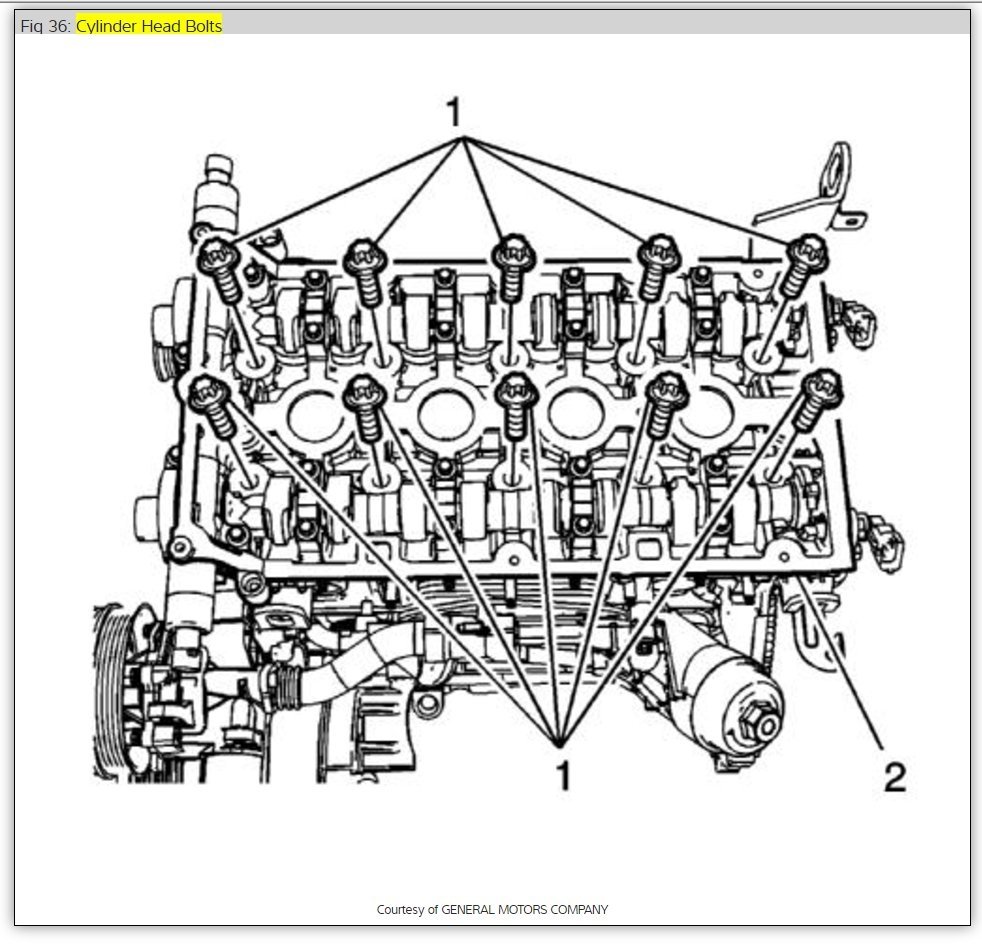 Fig 36: Cylinder Head Bolts

1

1

2

Courtesy of GENERAL MOTORS COMPANY