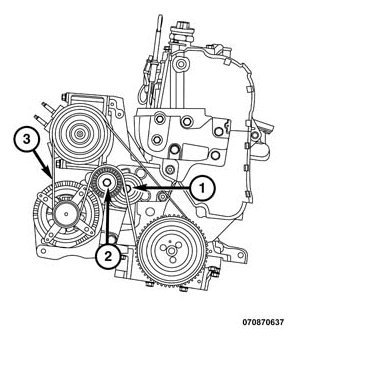 3
1
2
070870637