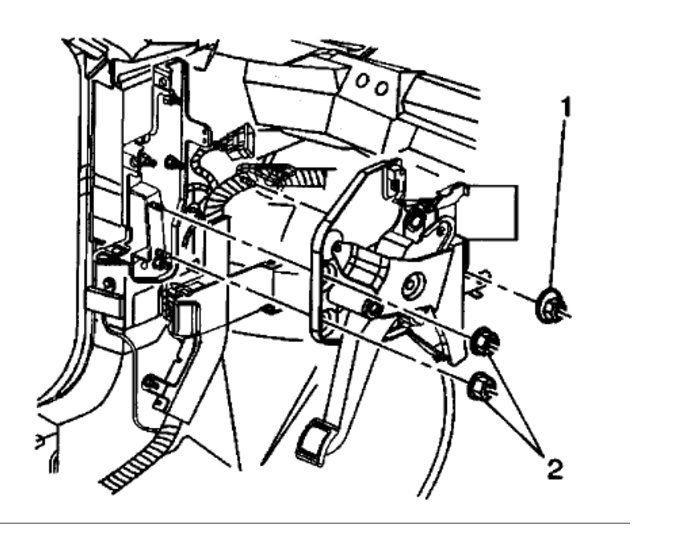 1

2