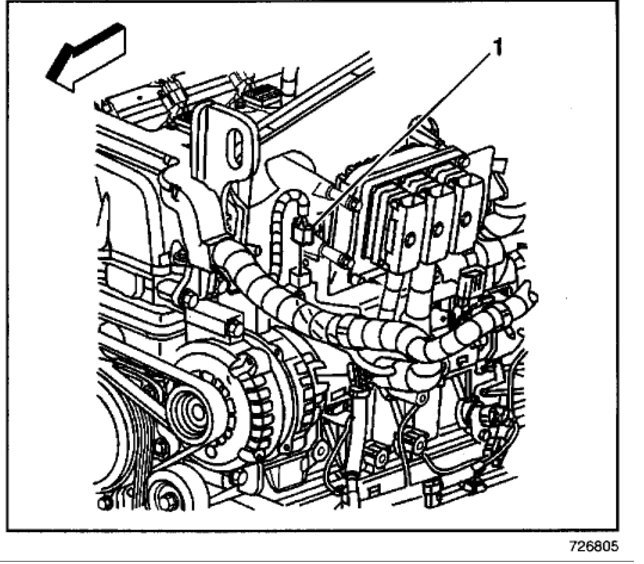 1

726805