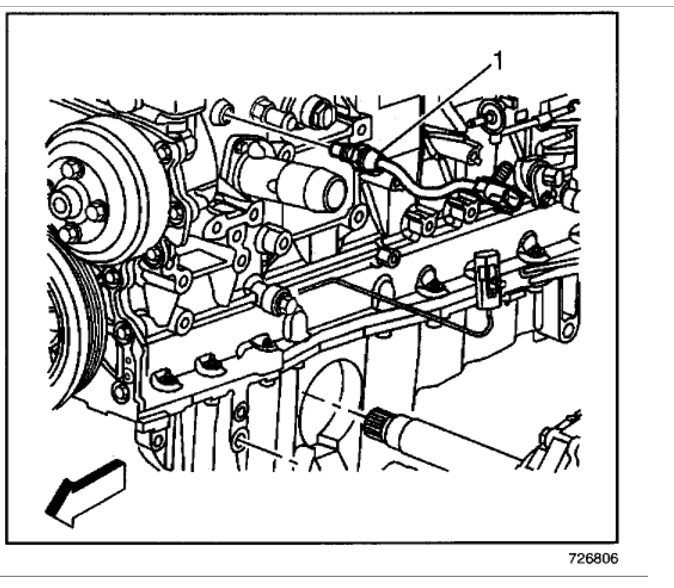 1

726806