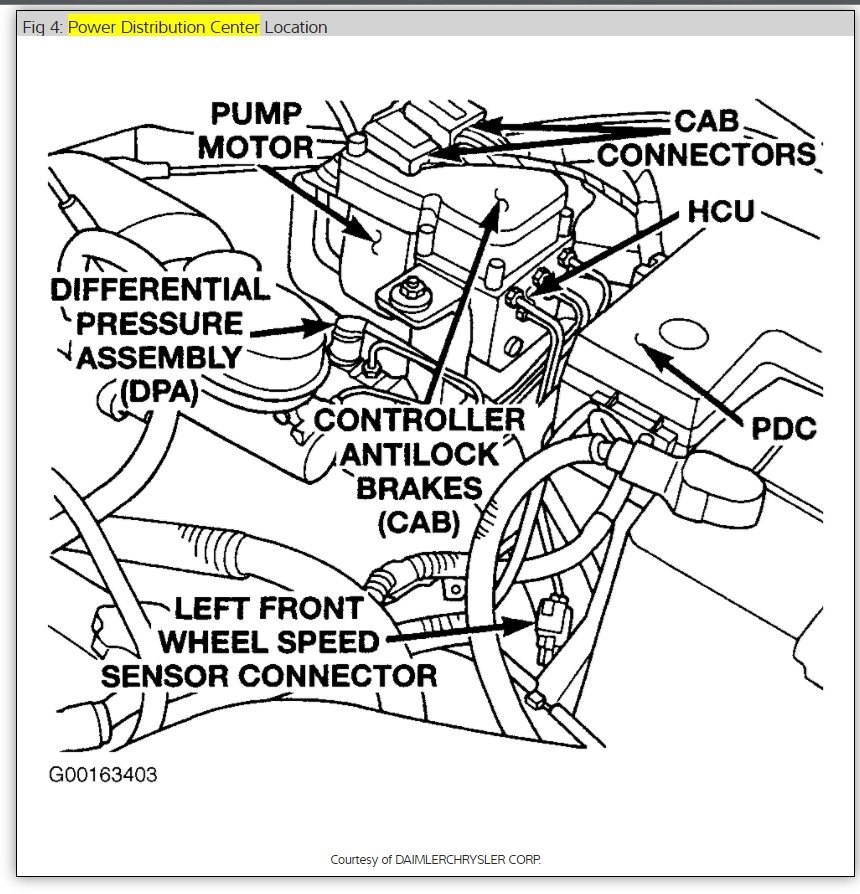 Fig 4: Power Distribution Center Location

PUMP MOTOR

CAB CONNECTORS

HCU

DIFFERENTIAL PRESSURE ASSEMBLY (DPA)

CONTROLLER ANTILOCK BRAKES (CAB)

PDC

LEFT FRONT WHEEL SPEED SENSOR CONNECTOR

G00163403

Courtesy of DAIMLERCHRYSLER CORP.