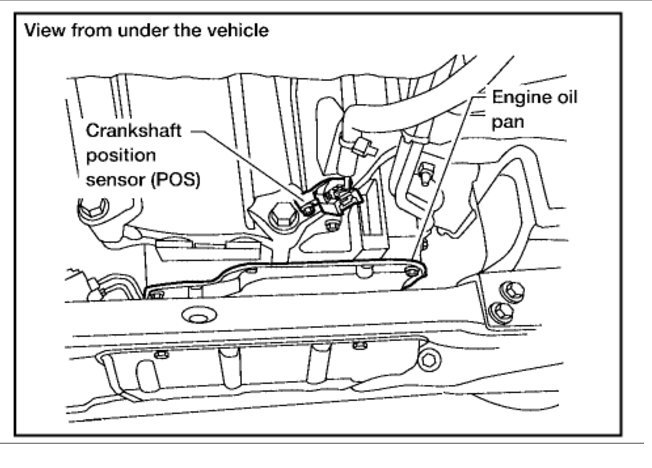 View from under the vehicle

Crankshaft position sensor (POS)

Engine oil pan