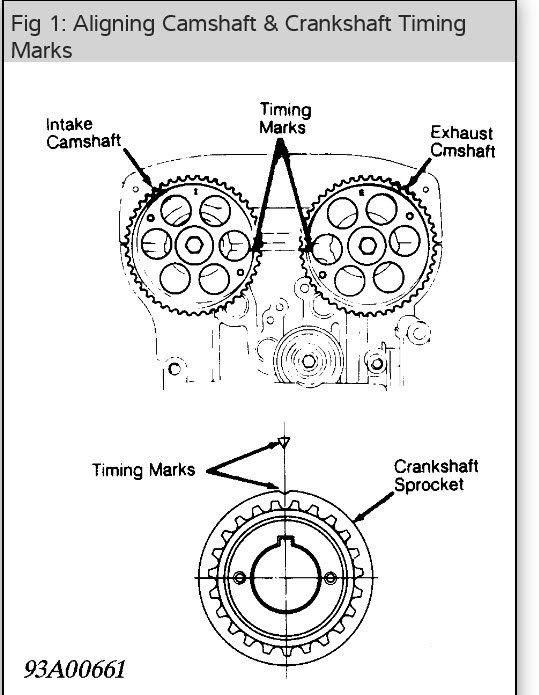 Fig 1: Aligning Camshaft & Crankshaft Timing Marks

Intake Camshaft

Timing Marks

Exhaust Cmshaft

I

E

Timing Marks

Crankshaft Sprocket

93A00661