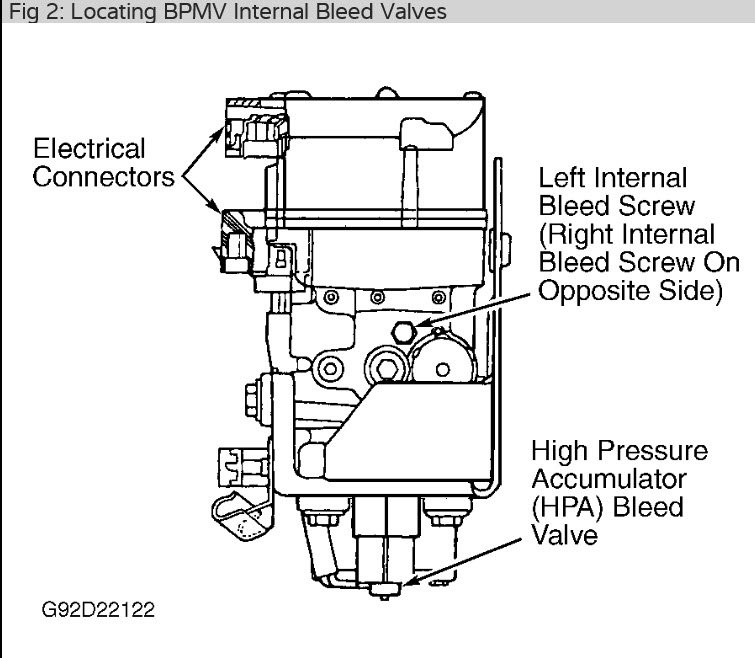 Fig 2: Locating BPMV Internal Bleed Valves

Electrical Connectors

Left Internal Bleed Screw (Right Internal Bleed Screw On Opposite Side)

High Pressure Accumulator (HPA) Bleed Valve

G92D22122