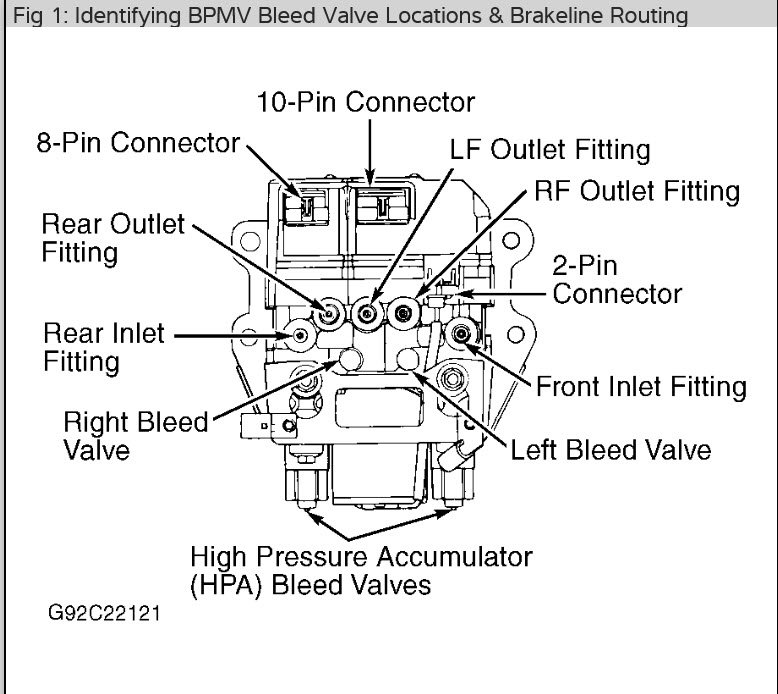 Fig 1: Identifying BPMV Bleed Valve Locations & Brakeline Routing

10-Pin Connector

8-Pin Connector

LF Outlet Fitting

RF Outlet Fitting

Rear Outlet Fitting

2-Pin Connector

Rear Inlet Fitting

Front Inlet Fitting

Right Bleed Valve

Left Bleed Valve

High Pressure Accumulator (HPA) Bleed Valves

G92C22121