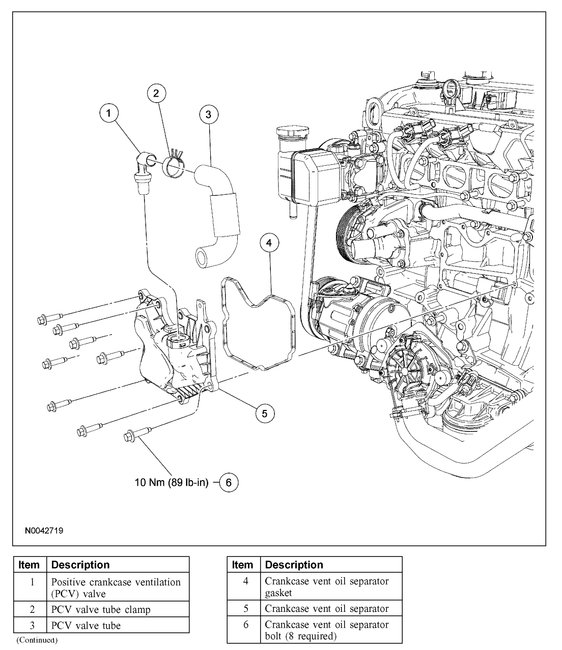 1

2

3

4

5

10 Nm (89 lb-in) 6

N0042719

| Item | Description |
|---|---|
| 1 | Positive crankcase ventilation (PCV) valve |
| 2 | PCV valve tube clamp |
| 3 | PCV valve tube |

(Continued)

| Item | Description |
|---|---|
| 4 | Crankcase vent oil separator gasket |
| 5 | Crankcase vent oil separator |
| 6 | Crankcase vent oil separator bolt (8 required) |