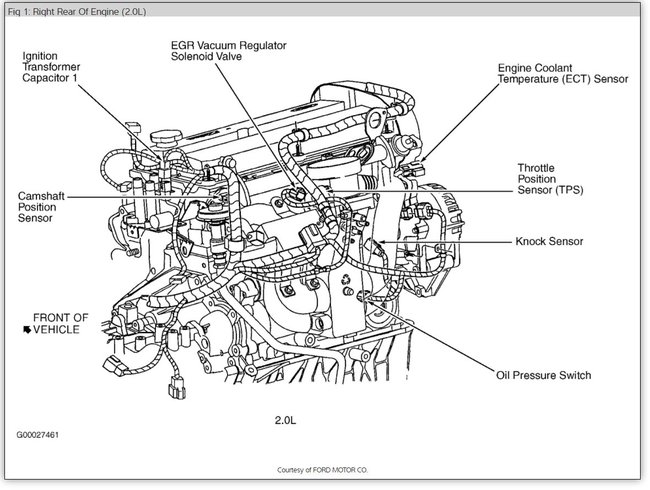 Fig 1: Right Rear Of Engine (2.0L)

Ignition Transformer Capacitor 1

EGR Vacuum Regulator Solenoid Valve

Engine Coolant Temperature (ECT) Sensor

Throttle Position Sensor (TPS)

Camshaft Position Sensor

Knock Sensor

FRONT OF VEHICLE

Oil Pressure Switch

2.0L

G00027461

Courtesy of FORD MOTOR CO.