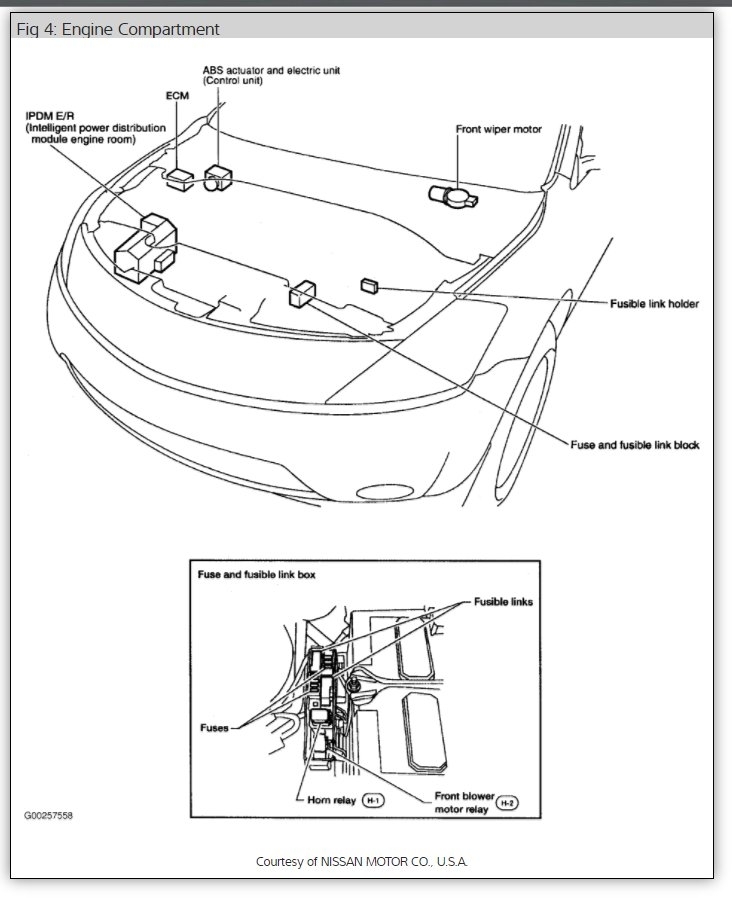 Fig 4: Engine Compartment

ABS actuator and electric unit (Control unit)

ECM

IPDM E/R (Intelligent power distribution module engine room)

Front wiper motor

Fusible link holder

Fuse and fusible link block

Fuse and fusible link box

Fusible links

Fuses

Horn relay H-1

Front blower motor relay H-2

G00257558

Courtesy of NISSAN MOTOR CO., U.S.A.