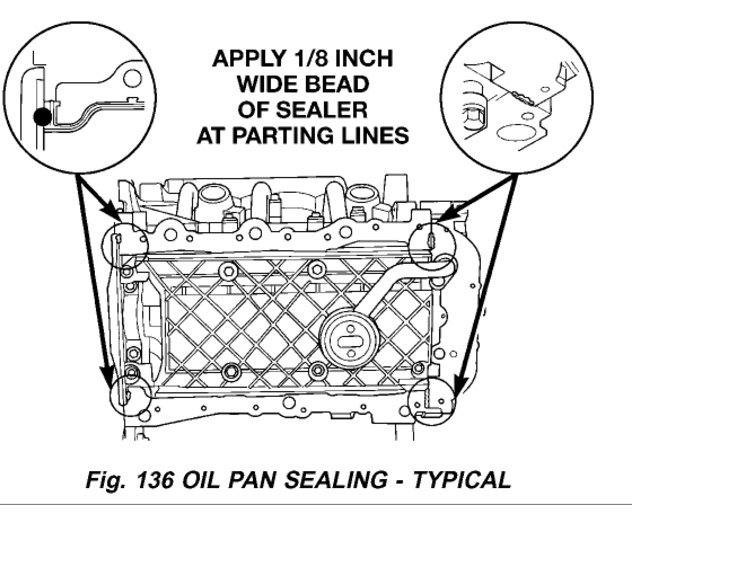 APPLY 1/8 INCH
WIDE BEAD
OF SEALER
AT PARTING LINES

Fig. 136 OIL PAN SEALING - TYPICAL