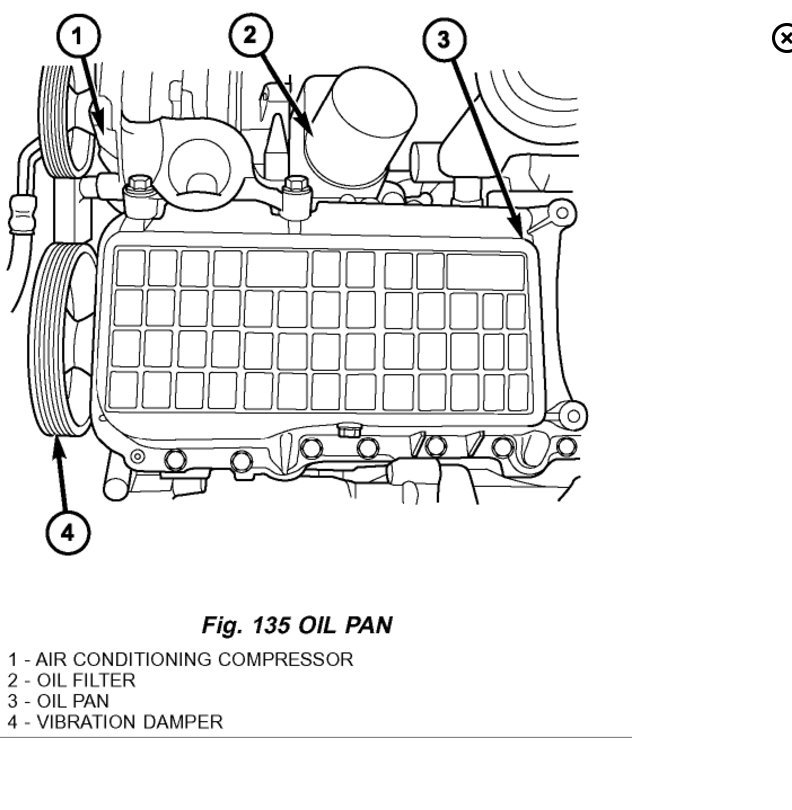 1
2
3
4

Fig. 135 OIL PAN

1 - AIR CONDITIONING COMPRESSOR
2 - OIL FILTER
3 - OIL PAN
4 - VIBRATION DAMPER