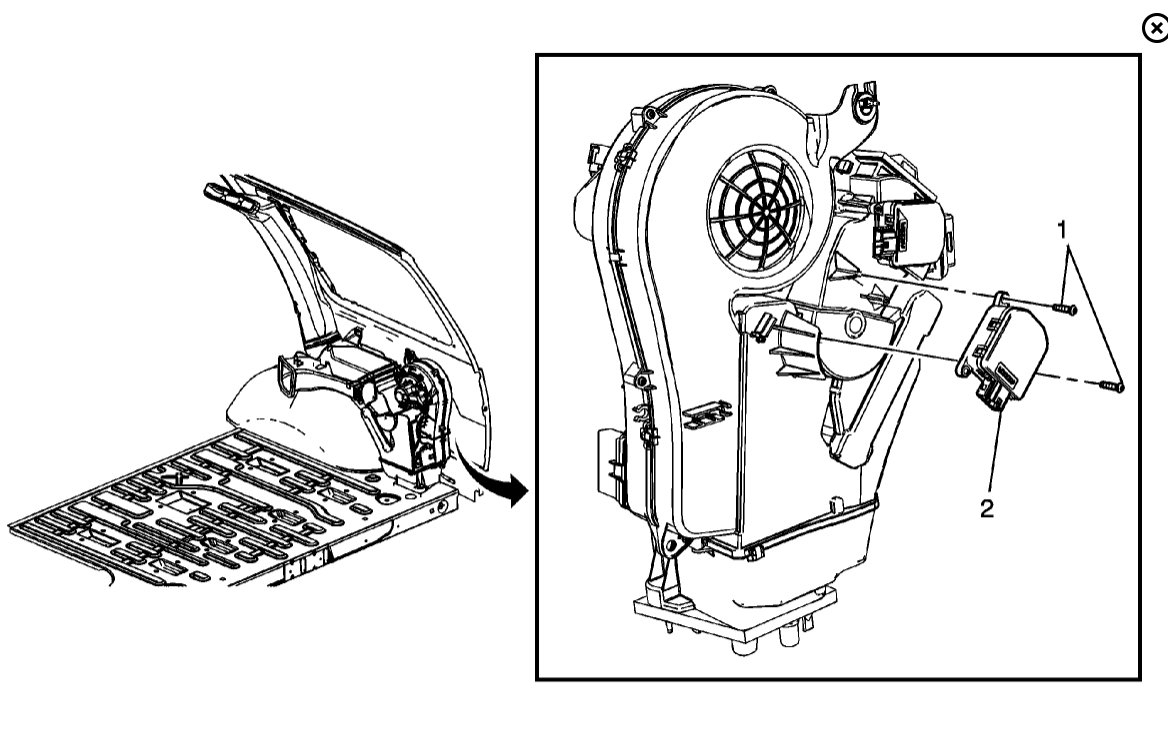 1

2