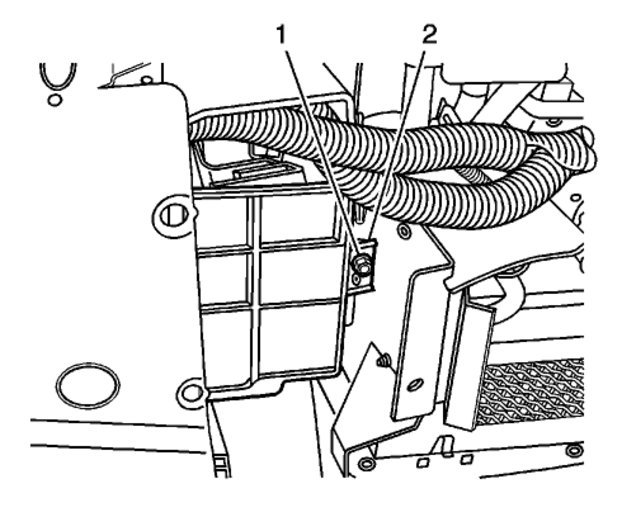 1
2