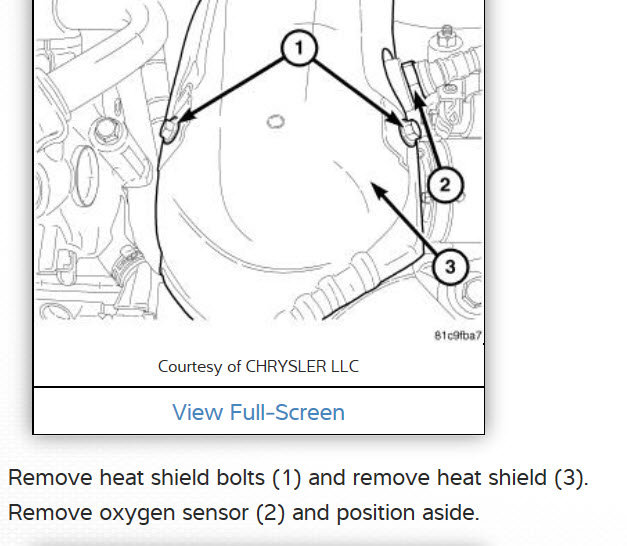 1
2
3
81c9fba7

Courtesy of CHRYSLER LLC

View Full-Screen

Remove heat shield bolts (1) and remove heat shield (3).

Remove oxygen sensor (2) and position aside.