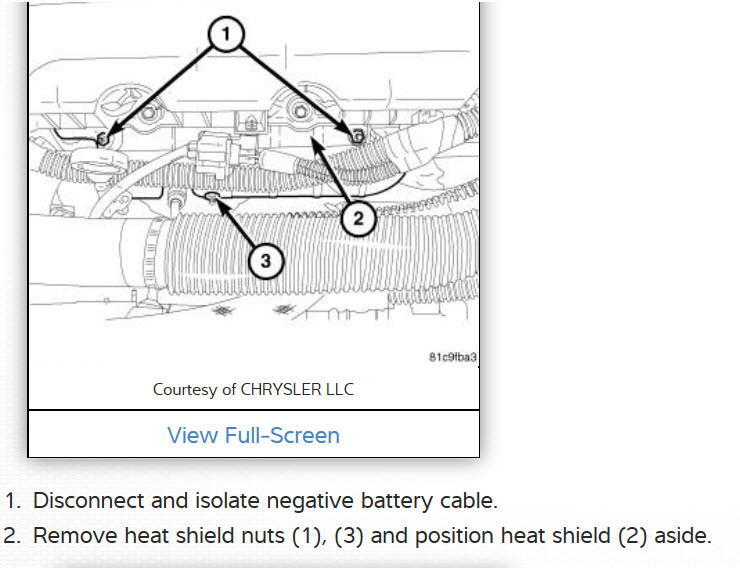 1

2

3

81c9fba3

Courtesy of CHRYSLER LLC

View Full-Screen

1. Disconnect and isolate negative battery cable.
2. Remove heat shield nuts (1), (3) and position heat shield (2) aside.