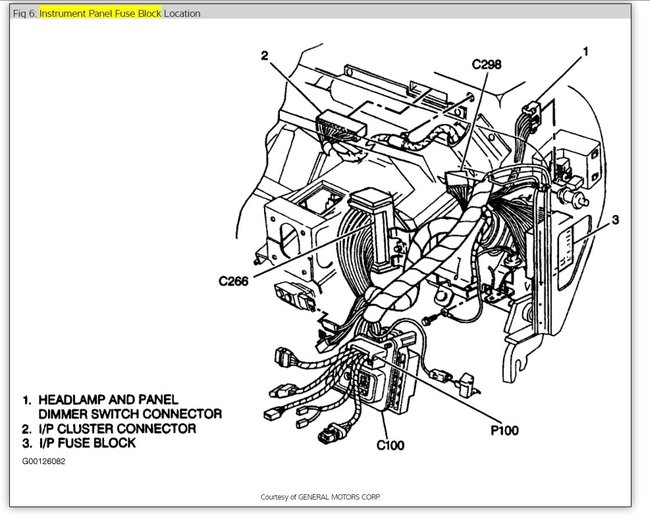 Fig 6: Instrument Panel Fuse Block Location

2

C298

1

3

C266

P100

C100

1. HEADLAMP AND PANEL DIMMER SWITCH CONNECTOR
2. I/P CLUSTER CONNECTOR
3. I/P FUSE BLOCK

G00126082

Courtesy of GENERAL MOTORS CORP.