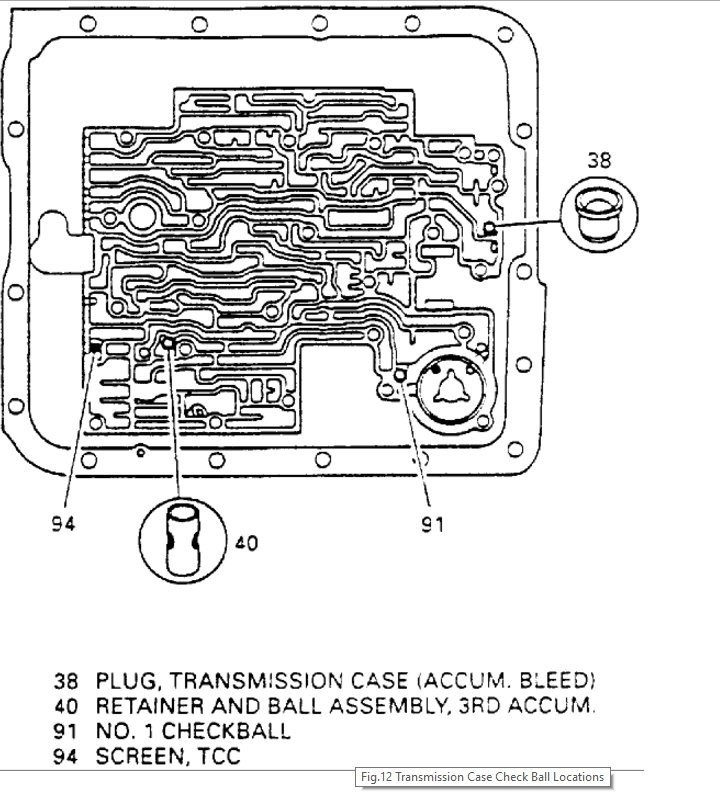 38

94

40

91

38 PLUG, TRANSMISSION CASE (ACCUM. BLEED)
40 RETAINER AND BALL ASSEMBLY, 3RD ACCUM.
91 NO. 1 CHECKBALL
94 SCREEN, TCC

Fig.12 Transmission Case Check Ball Locations