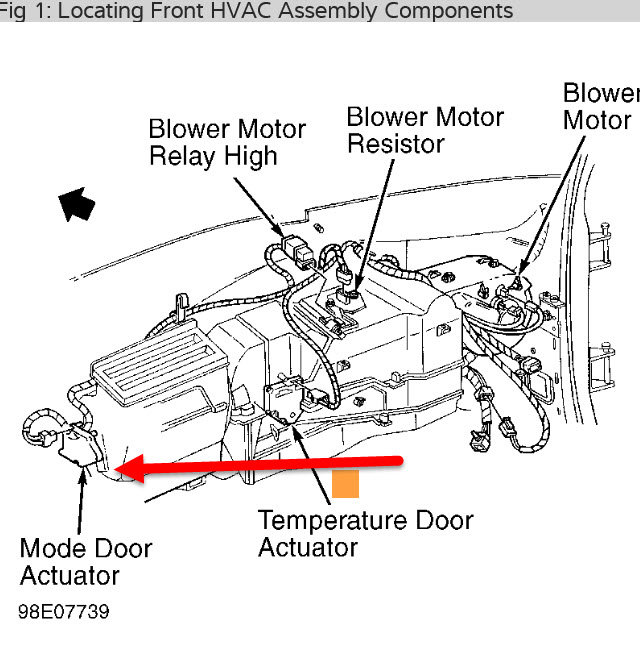 Fig 1: Locating Front HVAC Assembly Components

Blower Motor Relay High

Blower Motor Resistor

Blower Motor

Temperature Door Actuator

Mode Door Actuator

98E07739