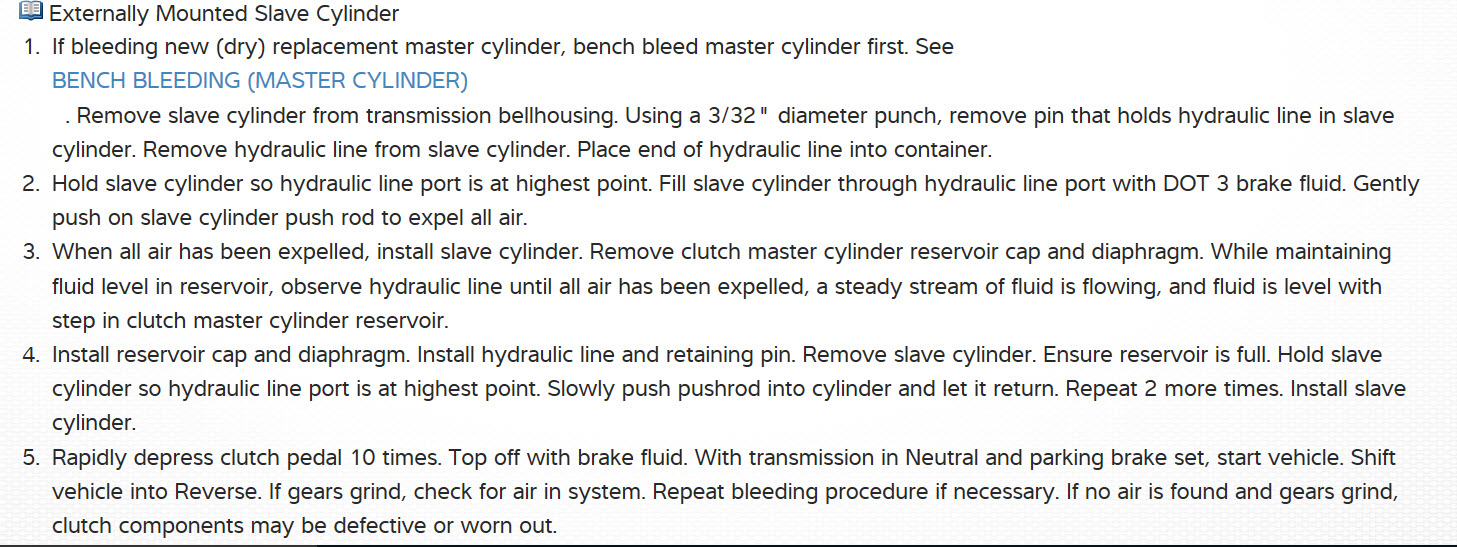 Externally Mounted Slave Cylinder

1. If bleeding new (dry) replacement master cylinder, bench bleed master cylinder first. See BENCH BLEEDING (MASTER CYLINDER) . Remove slave cylinder from transmission bellhousing. Using a 3/32 " diameter punch, remove pin that holds hydraulic line in slave cylinder. Remove hydraulic line from slave cylinder. Place end of hydraulic line into container.
2. Hold slave cylinder so hydraulic line port is at highest point. Fill slave cylinder through hydraulic line port with DOT 3 brake fluid. Gently push on slave cylinder push rod to expel all air.
3. When all air has been expelled, install slave cylinder. Remove clutch master cylinder reservoir cap and diaphragm. While maintaining fluid level in reservoir, observe hydraulic line until all air has been expelled, a steady stream of fluid is flowing, and fluid is level with step in clutch master cylinder reservoir.
4. Install reservoir cap and diaphragm. Install hydraulic line and retaining pin. Remove slave cylinder. Ensure reservoir is full. Hold slave cylinder so hydraulic line port is at highest point. Slowly push pushrod into cylinder and let it return. Repeat 2 more times. Install slave cylinder.
5. Rapidly depress clutch pedal 10 times. Top off with brake fluid. With transmission in Neutral and parking brake set, start vehicle. Shift vehicle into Reverse. If gears grind, check for air in system. Repeat bleeding procedure if necessary. If no air is found and gears grind, clutch components may be defective or worn out.