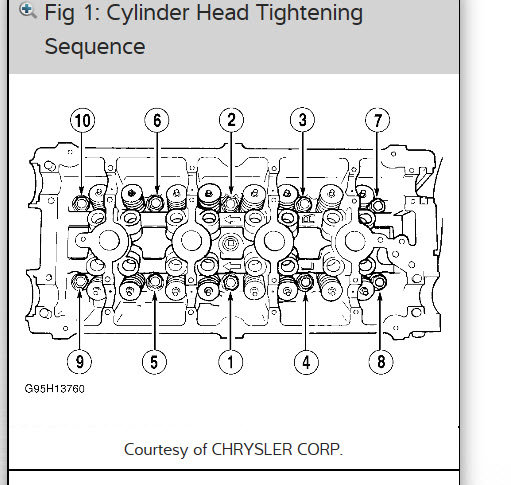 Fig 1: Cylinder Head Tightening Sequence

10 6 2 3 7

9 5 1 4 8

G95H13760

Courtesy of CHRYSLER CORP.