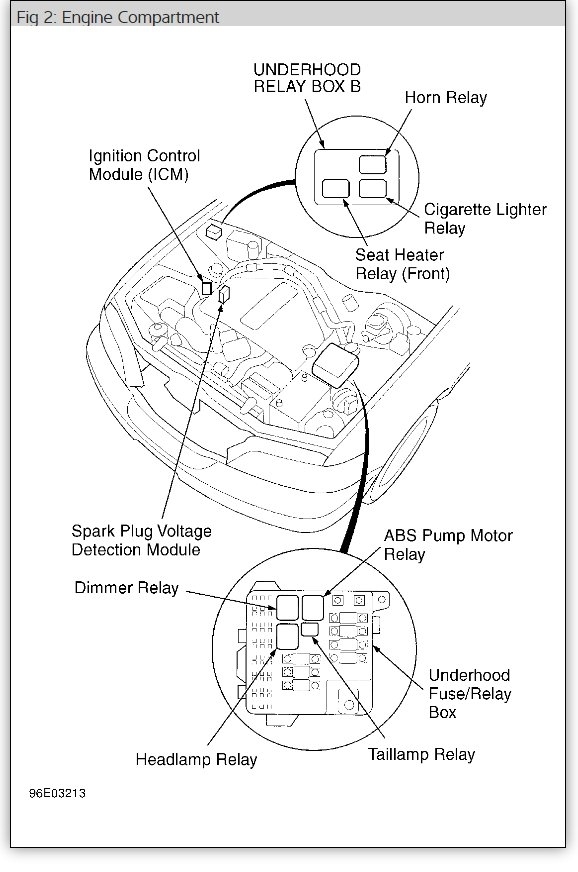 Fig 2: Engine Compartment

UNDERHOOD RELAY BOX B

Horn Relay

Ignition Control Module (ICM)

Cigarette Lighter Relay

Seat Heater Relay (Front)

Spark Plug Voltage Detection Module

ABS Pump Motor Relay

Dimmer Relay

Underhood Fuse/Relay Box

Headlamp Relay

Taillamp Relay

96E03213