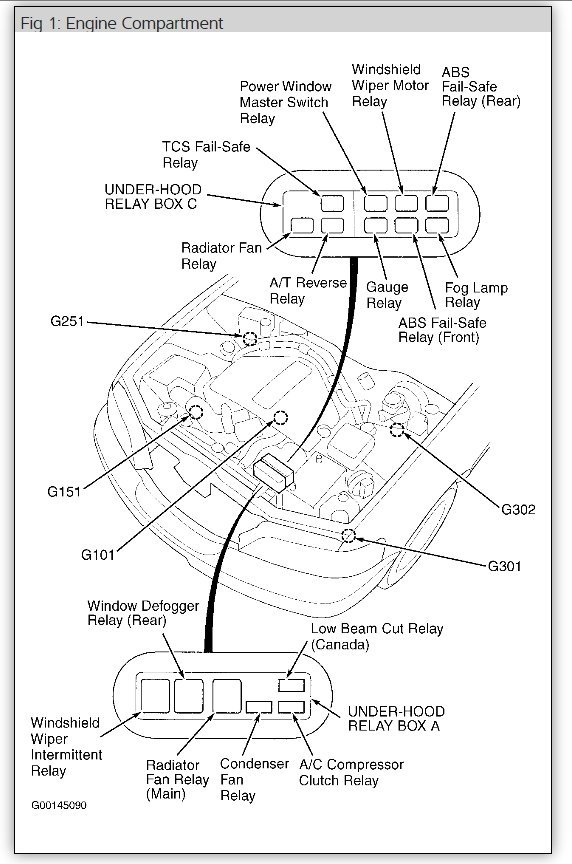 Fig 1: Engine Compartment

Power Window Master Switch Relay

Windshield Wiper Motor Relay

ABS Fail-Safe Relay (Rear)

TCS Fail-Safe Relay

UNDER-HOOD RELAY BOX C

Radiator Fan Relay

A/T Reverse Relay

Gauge Relay

Fog Lamp Relay

ABS Fail-Safe Relay (Front)

G251

G151

G101

G302

G301

Window Defogger Relay (Rear)

Low Beam Cut Relay (Canada)

UNDER-HOOD RELAY BOX A

Windshield Wiper Intermittent Relay

Radiator Fan Relay (Main)

Condenser Fan Relay

A/C Compressor Clutch Relay

G00145090