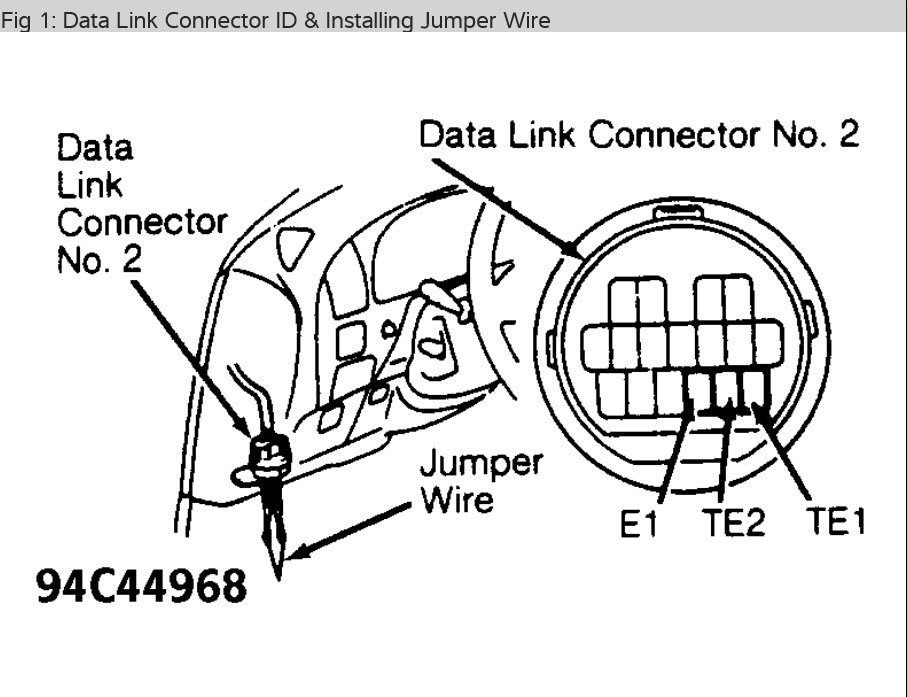 Fig 1: Data Link Connector ID & Installing Jumper Wire

Data Link Connector No. 2

Data Link Connector No. 2

Jumper Wire

E1

TE2

TE1

94C44968