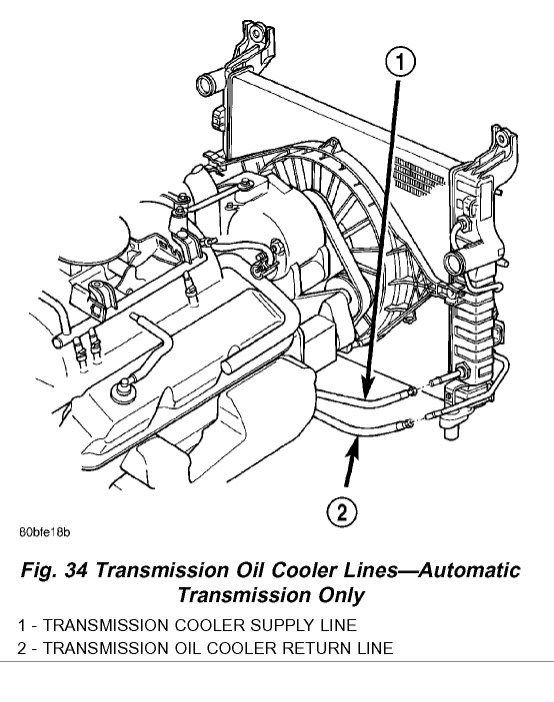 1

2

80bfe18b

Fig. 34 Transmission Oil Cooler Lines—Automatic Transmission Only

1 - TRANSMISSION COOLER SUPPLY LINE
2 - TRANSMISSION OIL COOLER RETURN LINE