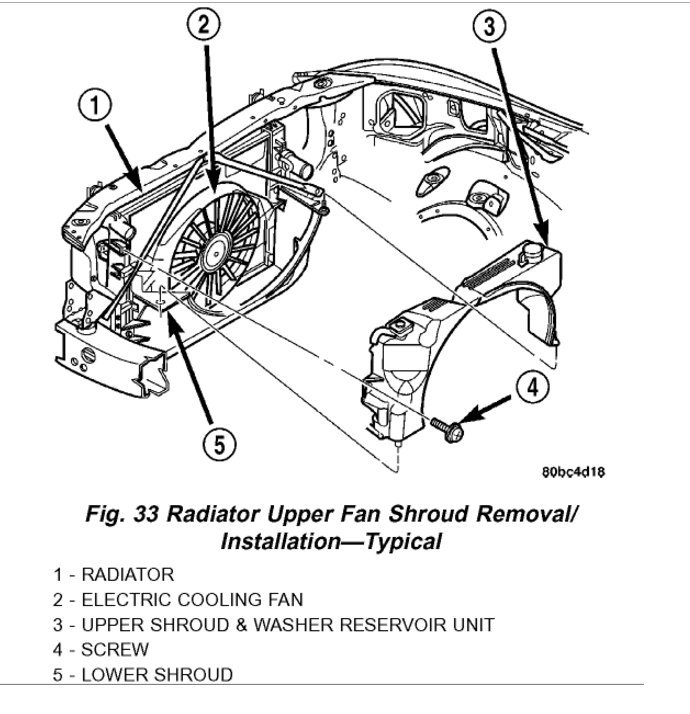 2
3
1
4
5
80bc4d18

Fig. 33 Radiator Upper Fan Shroud Removal/ Installation—Typical

1 - RADIATOR
2 - ELECTRIC COOLING FAN
3 - UPPER SHROUD & WASHER RESERVOIR UNIT
4 - SCREW
5 - LOWER SHROUD