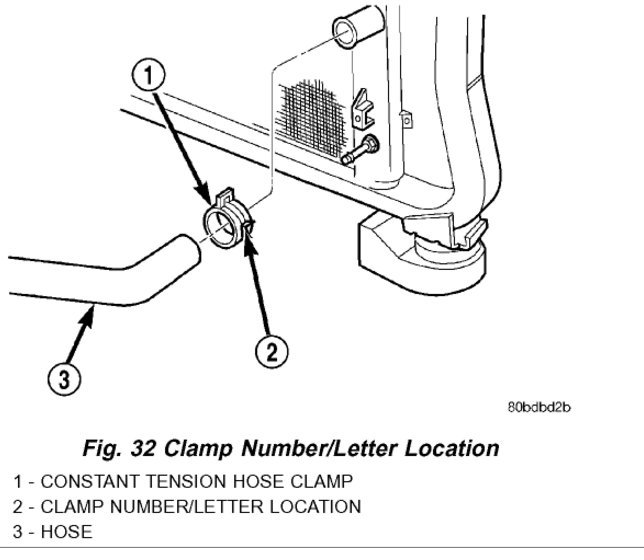 1

2

3

80bdbd2b

Fig. 32 Clamp Number/Letter Location

1 - CONSTANT TENSION HOSE CLAMP
2 - CLAMP NUMBER/LETTER LOCATION
3 - HOSE